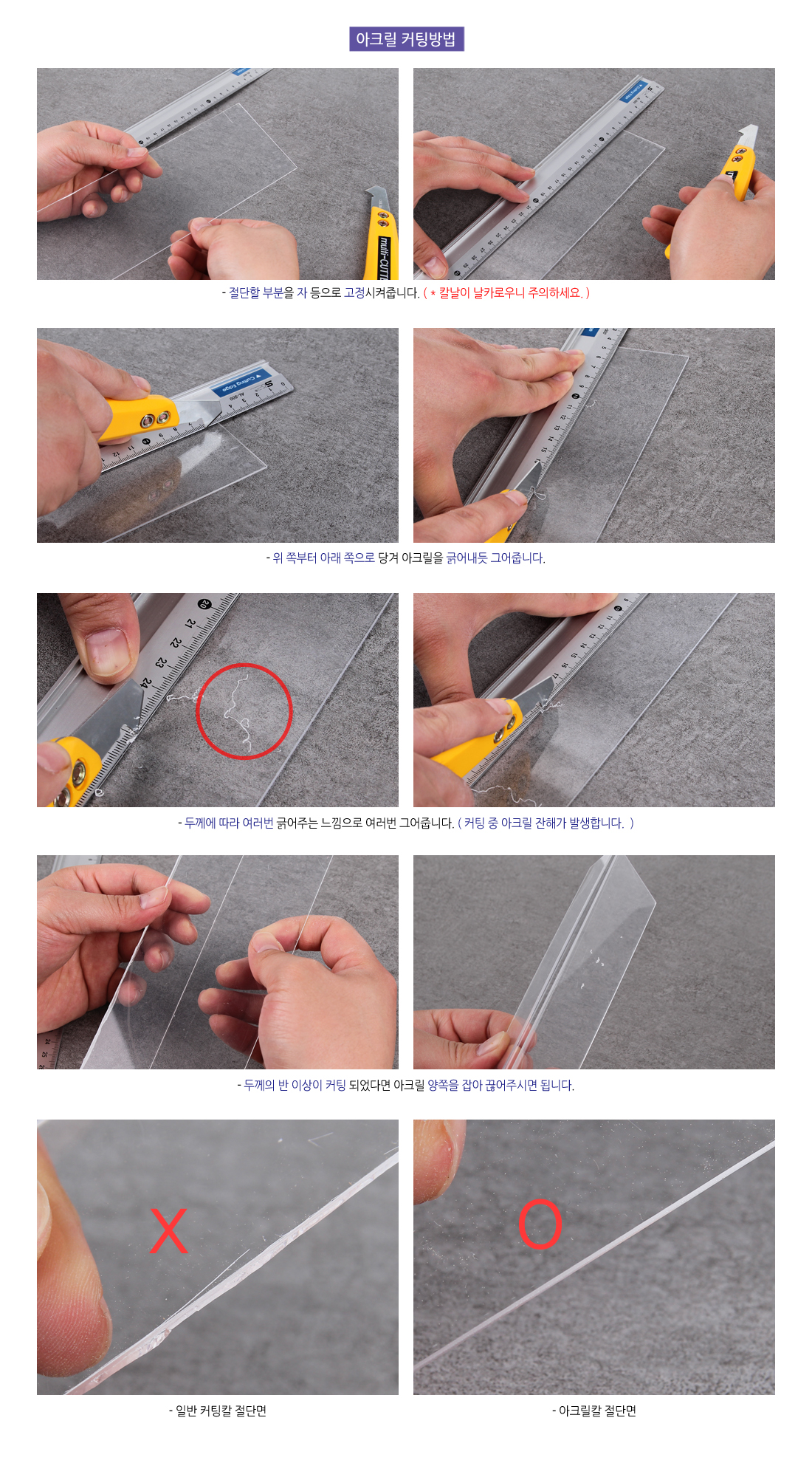 아크릴 커팅방법

- 절단할 부분을 자 등으로 고정시켜줍니다. ( * 칼날이 날카로우니 주의하세요. )

- 위 쪽부터 아래 쪽으로 당겨 아크릴을 긁어내듯 그어줍니다.

- 두께에 따라 여러번 긁어주는 느낌으로 여러번 그어줍니다. ( 커팅 중 아크릴 잔해가 발생합니다. )

- 두께의 반 이상이 커팅 되었다면 아크릴 양쪽을 잡아 끊어주시면 됩니다.

X

O

- 일반 커팅칼 절단면

- 아크릴칼 절단면